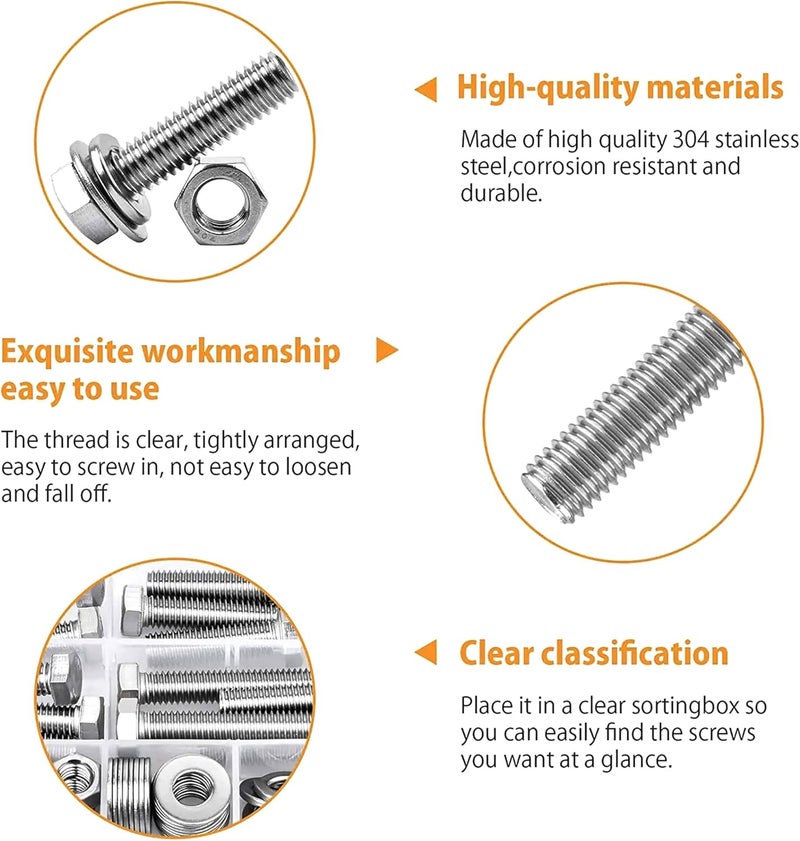 High-quality materials

Made of high quality 304 stainless steel,corrosion resistant and durable.

Exquisite workmanship easy to use

The thread is clear, tightly arranged, easy to screw in, not easy to loosen and fall off.

Clear classification

Place it in a clear sortingbox so you can easily find the screws you want at a glance.